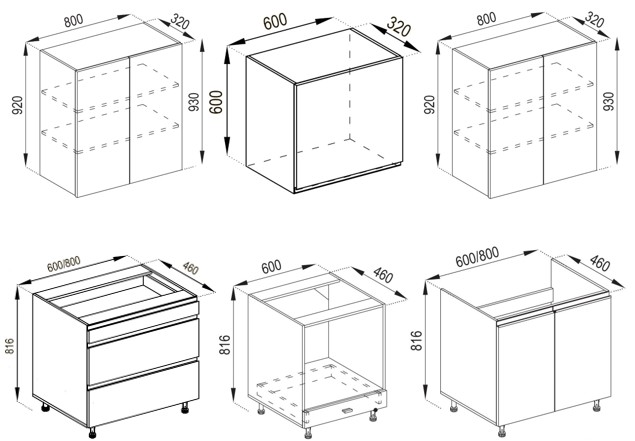 800
320
920
930
600
320
600
800
320
920
930
600/800
460
816
600
460
816
600/800
460
816