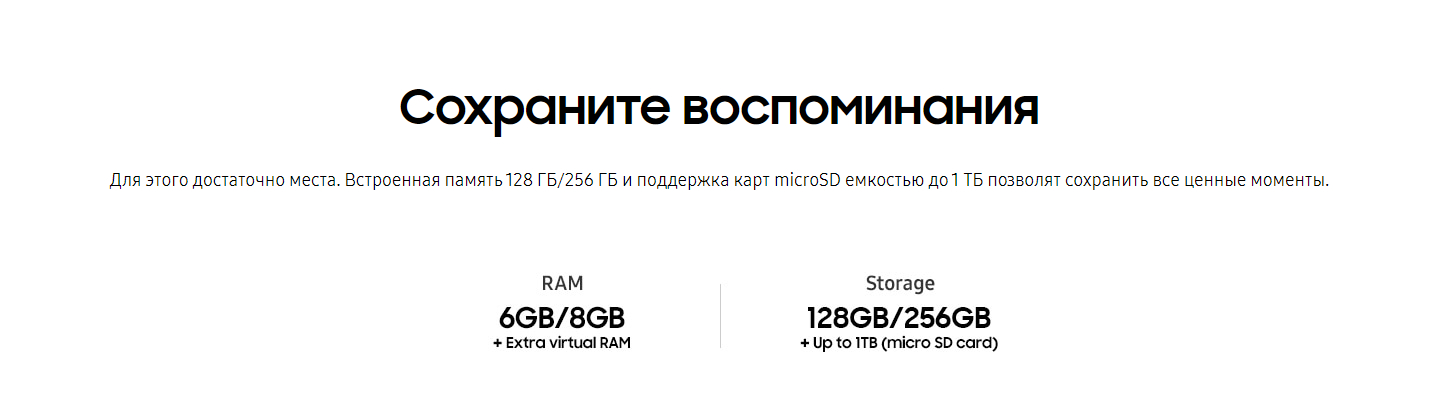 Сохраните воспоминания

Для этого достаточно места. Встроенная память 128 ГБ/256 ГБ и поддержка карт microSD емкостью до 1 ТБ позволят сохранить все ценные моменты.

RAM
6GB/8GB
+ Extra virtual RAM

Storage
128GB/256GB
+ Up to 1TB (micro SD card)