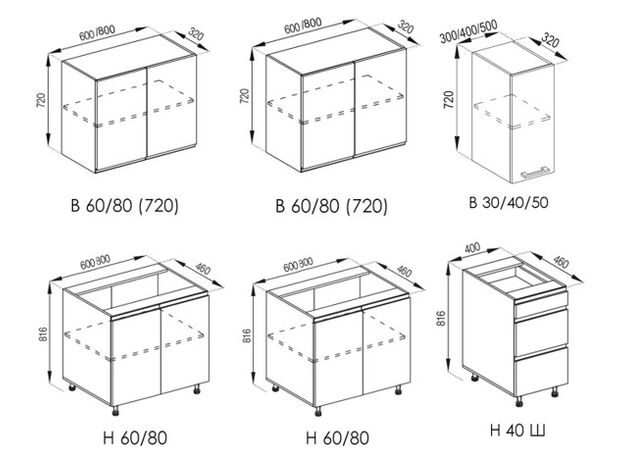 600/800
320
720
В 60/80 (720)

600/800
320
720
В 60/80 (720)

300/400/500
320
720
В 30/40/50

600 800
460
816
Н 60/80

600 800
460
816
Н 60/80

400
460
816
Н 40 Ш