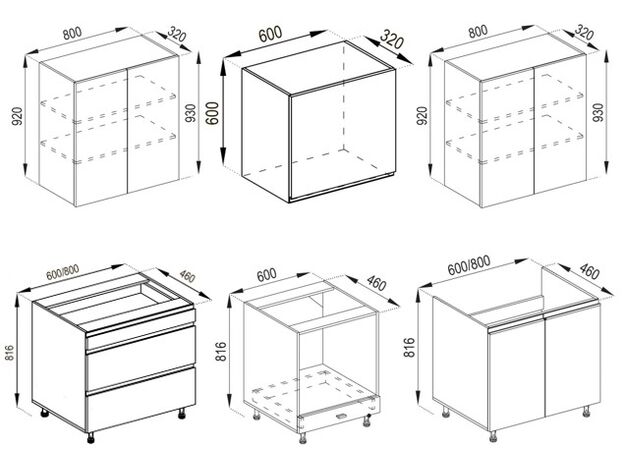 800
320
920
930

600
320
600

800
320
920
930

600/800
460
816

600
460
816

600/800
460
816